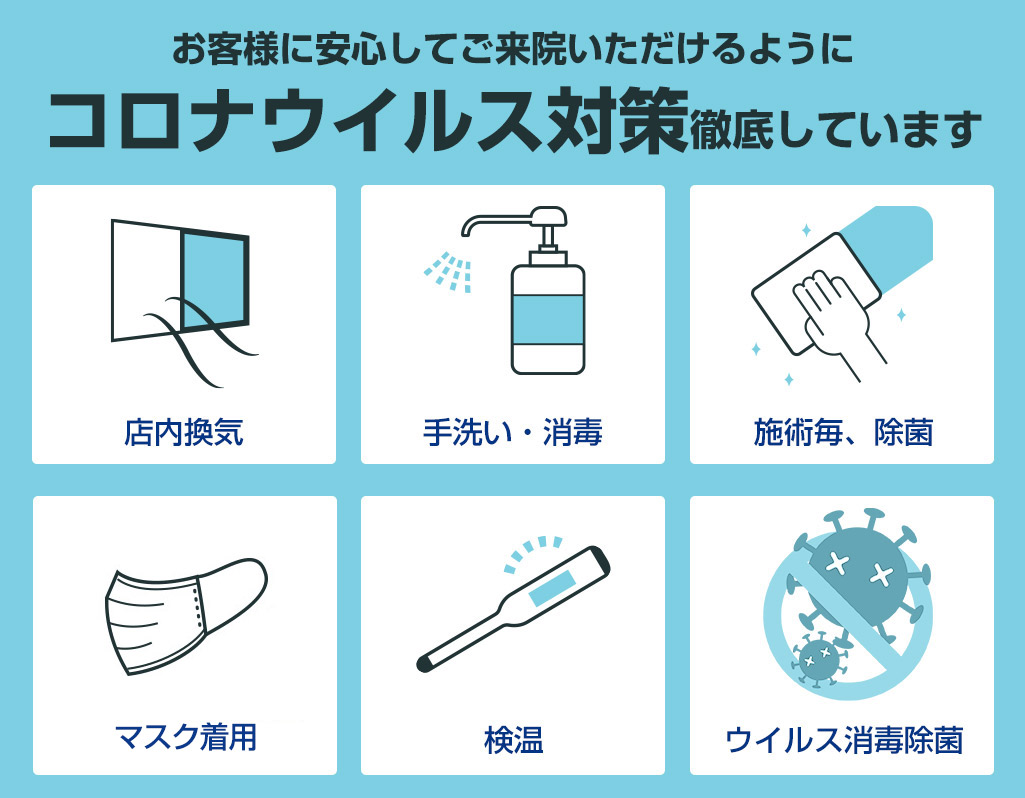 お客様に安心してご来院いただけるように
コロナウイルス対策徹底しています

店内換気

手洗い・消毒

施術毎、除菌

マスク着用

検温

ウイルス消毒除菌